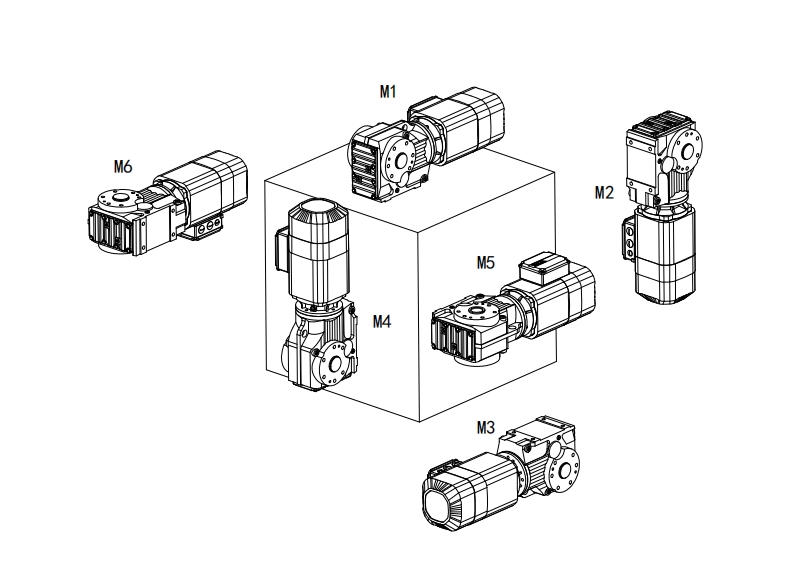 M1

M6

M2

M5

M4

M3